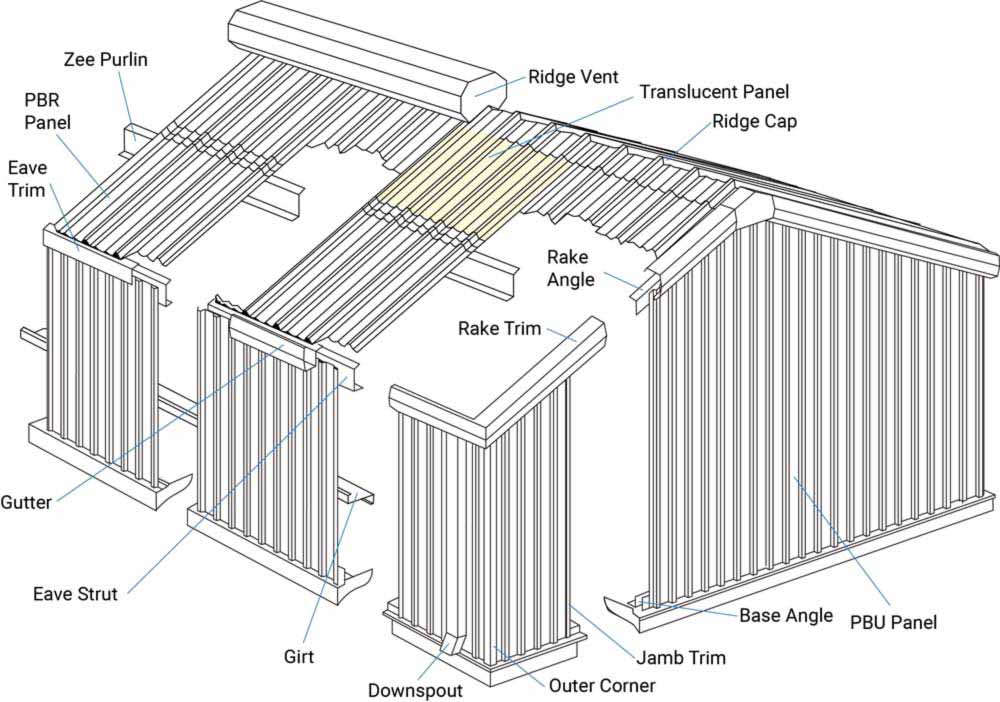 Zee Purlin
PBR Panel
Eave Trim
Ridge Vent
Translucent Panel
Ridge Cap
Rake Angle
Rake Trim
Gutter
Eave Strut
Girt
Downspout
Outer Corner
Jamb Trim
Base Angle
PBU Panel